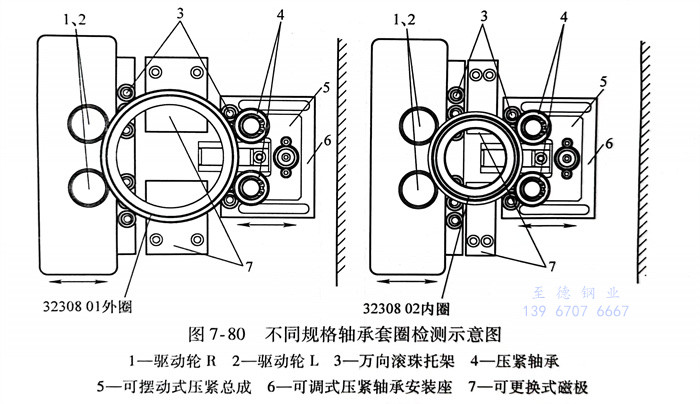 1、2
3
4
5
6
7
32308 01外圈

1、2
3
4
5
6
7
32308 02内圈

至德钢业
139 6707 6667

图 7-80 不同规格轴承套圈检测示意图
1—驱动轮 R 2—驱动轮 L 3—万向滚珠托架 4—压紧轴承
5—可摆动式压紧总成 6—可调式压紧轴承安装座 7—可更换式磁极